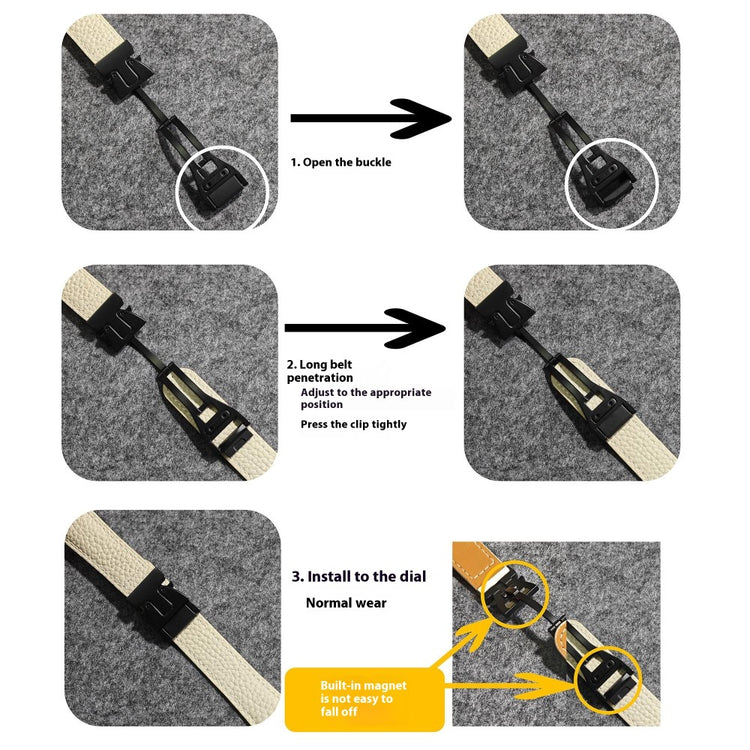 1. Open the buckle

2. Long belt penetration

Adjust to the appropriate position

Press the clip tightly

3. Install to the dial

Normal wear

Built-in magnet is not easy to fall off