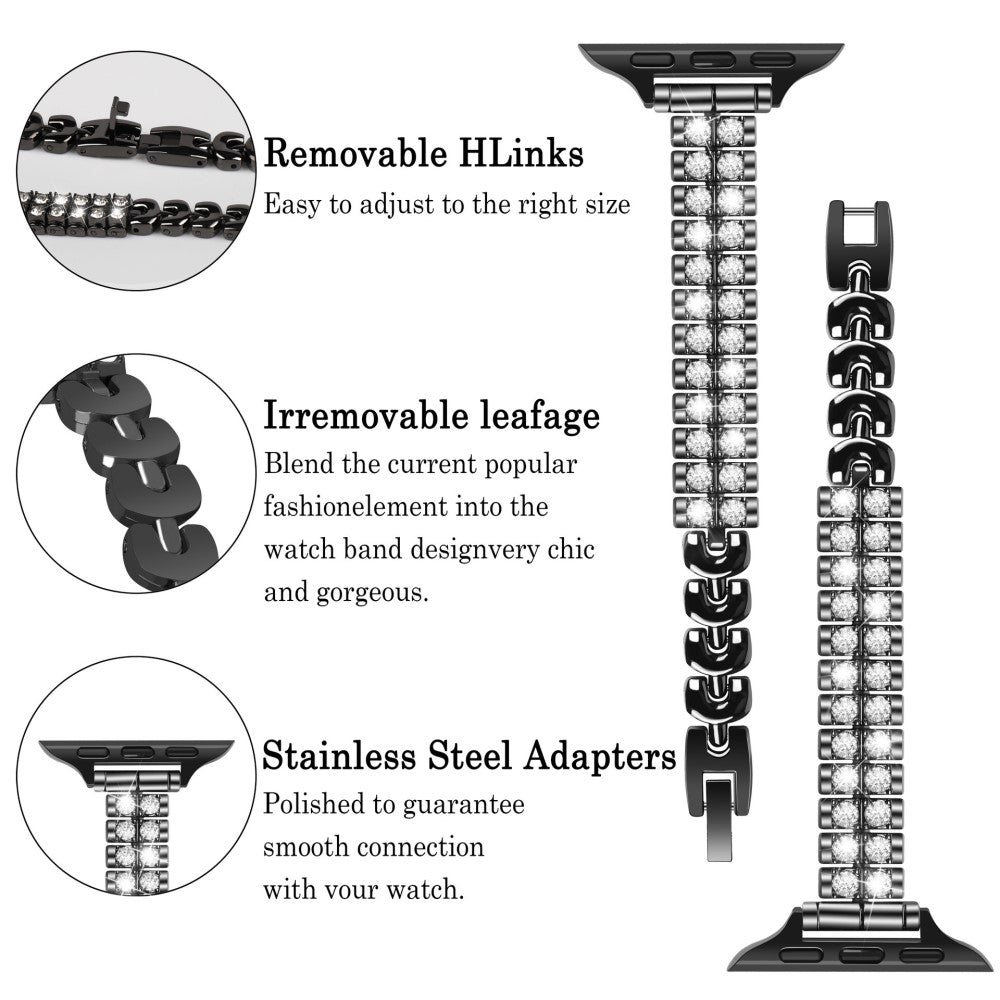 Removable HLinks
Easy to adjust to the right size

Irremovable leafage
Blend the current popular fashionelement into the watch band designvery chic and gorgeous.

Stainless Steel Adapters
Polished to guarantee smooth connection with vour watch.