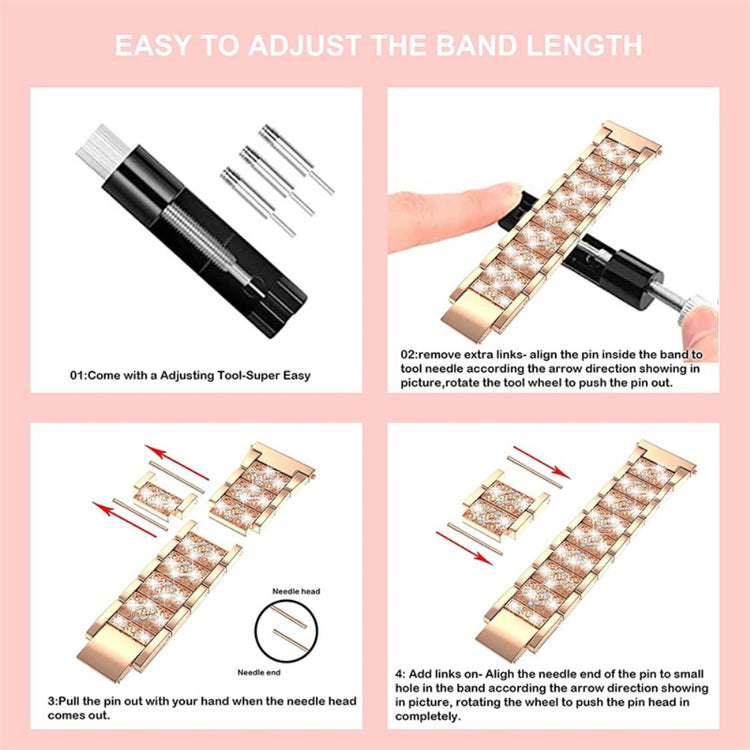 EASY TO ADJUST THE BAND LENGTH

01:Come with a Adjusting Tool-Super Easy

02:remove extra links- align the pin inside the band to tool needle according the arrow direction showing in picture,rotate the tool wheel to push the pin out.

Needle head

Needle end

3:Pull the pin out with your hand when the needle head comes out.

4: Add links on- Aligh the needle end of the pin to small hole in the band according the arrow direction showing in picture, rotating the wheel to push the pin head in completely.