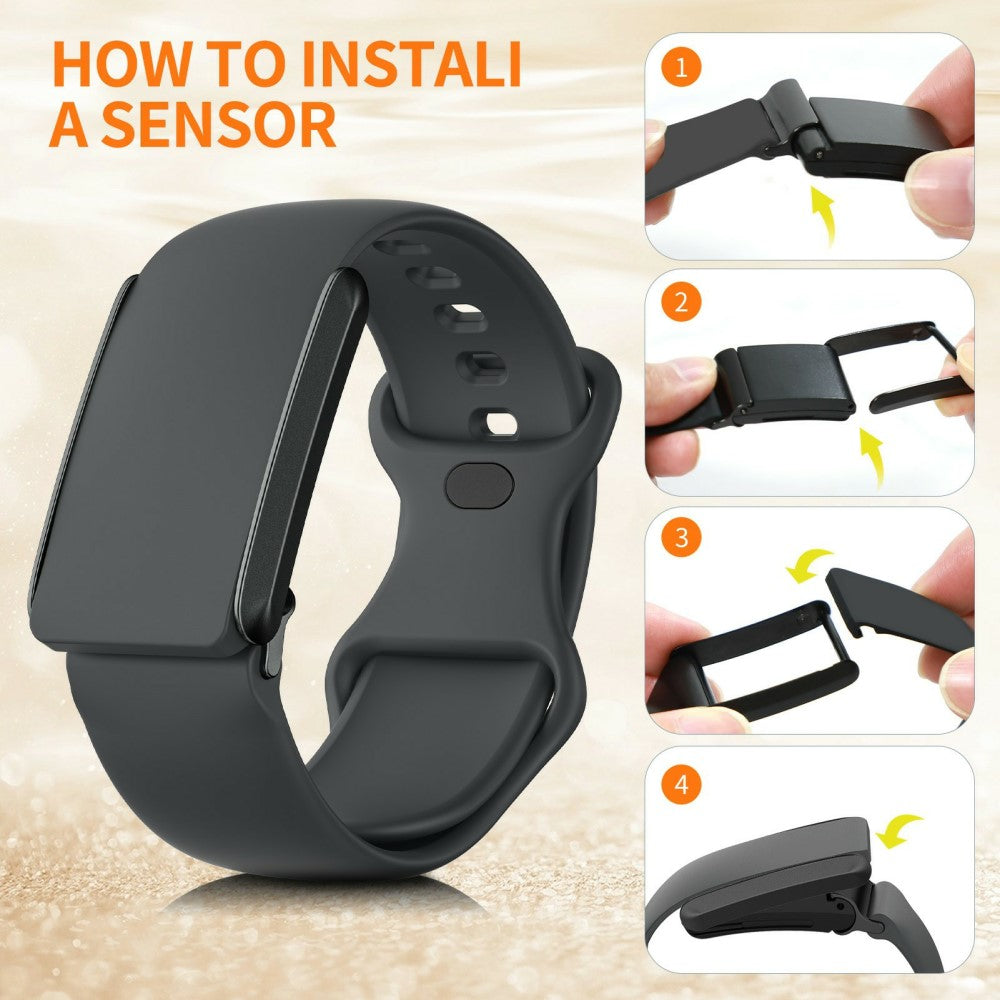 HOW TO INSTALI A SENSOR

1

2

3

4